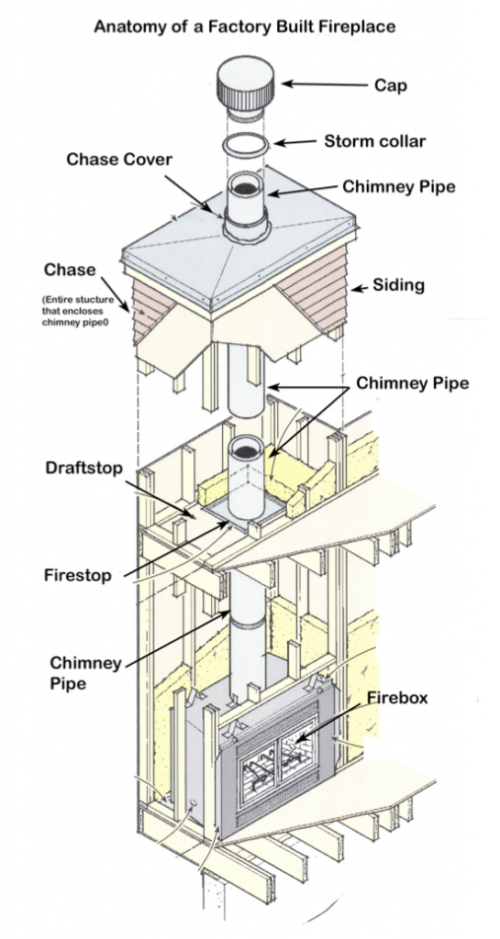 Anatomy of a Factory Built Fireplace

Cap

Storm collar

Chase Cover

Chimney Pipe

Chase

(Entire stucture that encloses chimney pipe0

Siding

Chimney Pipe

Draftstop

Firestop

Chimney Pipe

Firebox